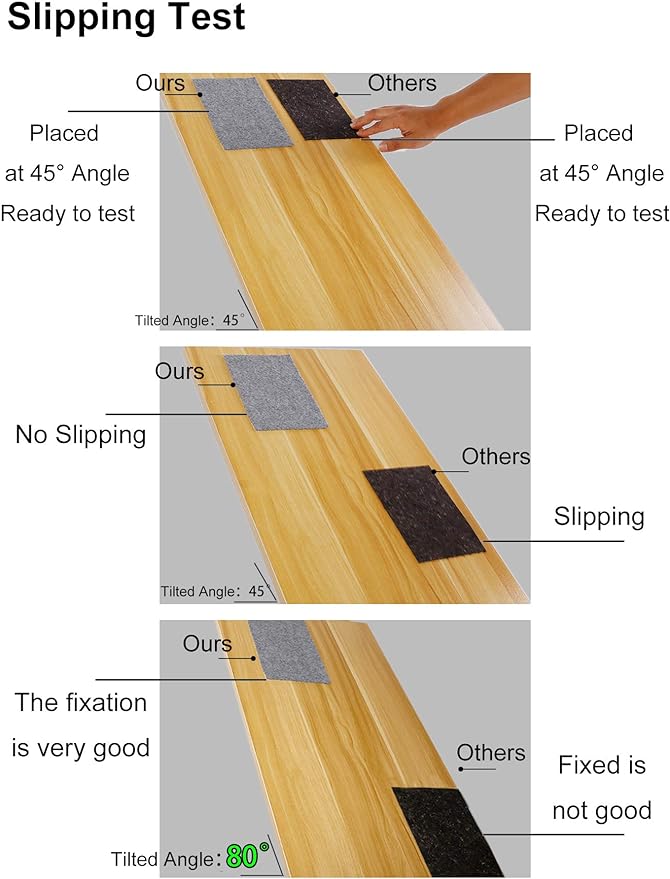 Slipping Test

Ours

Others

Placed at 45° Angle Ready to test

Placed at 45° Angle Ready to test

Tilted Angle: 45°

Ours

No Slipping

Others

Slipping

Tilted Angle: 45°

Ours

The fixation is very good

Others

Fixed is not good

Tilted Angle: 80°