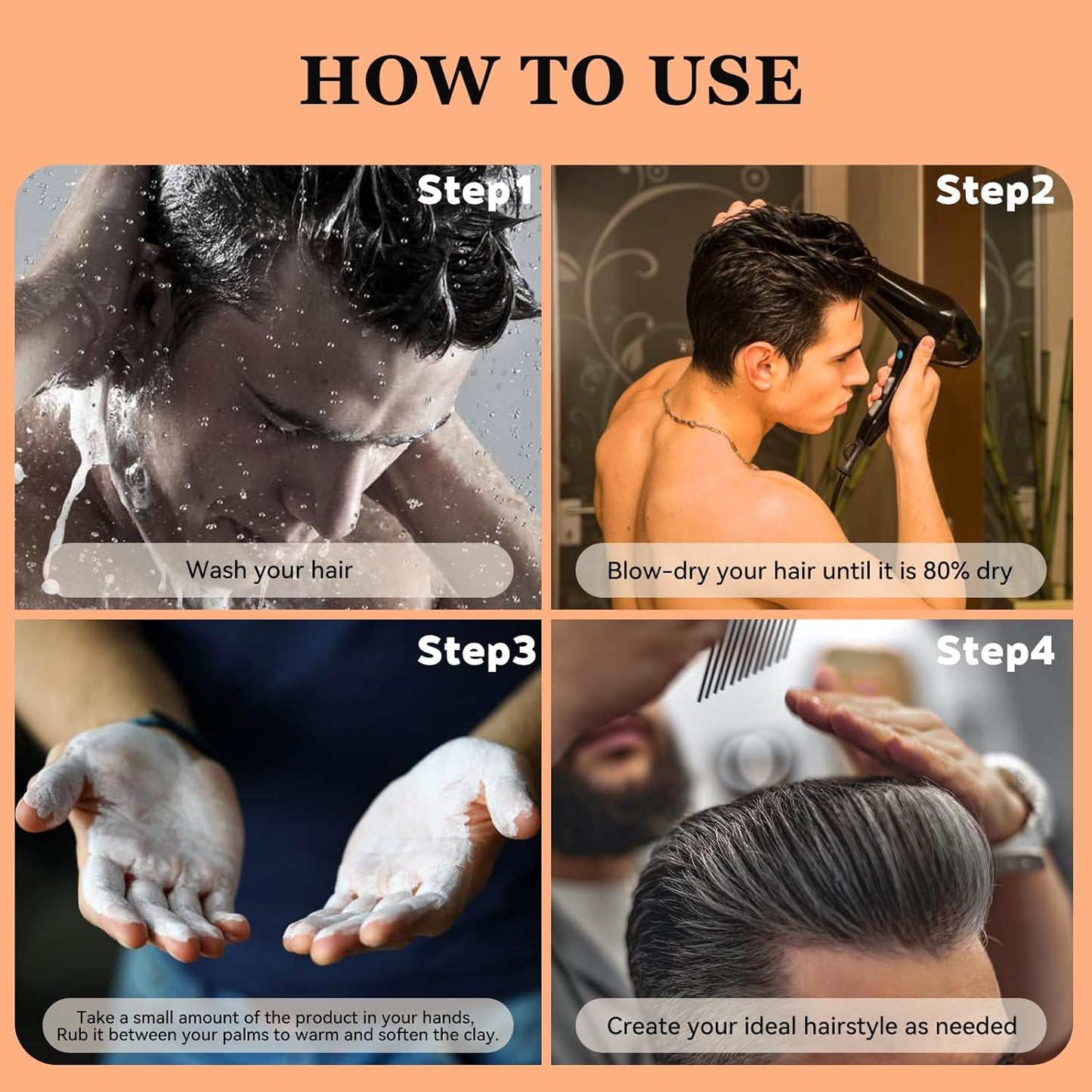 HOW TO USE

Step1

Wash your hair

Step2

Blow-dry your hair until it is 80% dry

Step3

Take a small amount of the product in your hands, Rub it between your palms to warm and soften the clay.

Step4

Create your ideal hairstyle as needed