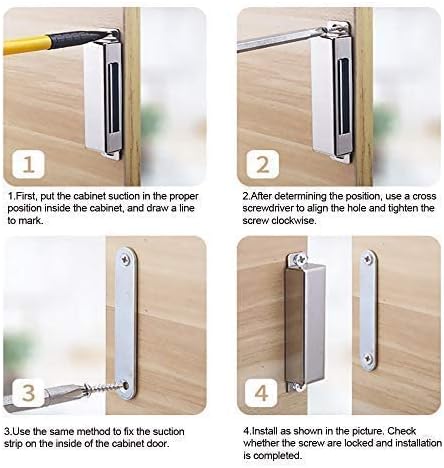 1

1.First, put the cabinet suction in the proper position inside the cabinet, and draw a line to mark.

2

2.After determining the position, use a cross screwdriver to align the hole and tighten the screw clockwise.

3

3.Use the same method to fix the suction strip on the inside of the cabinet door.

4

4.Install as shown in the picture. Check whether the screw are locked and installation is completed.